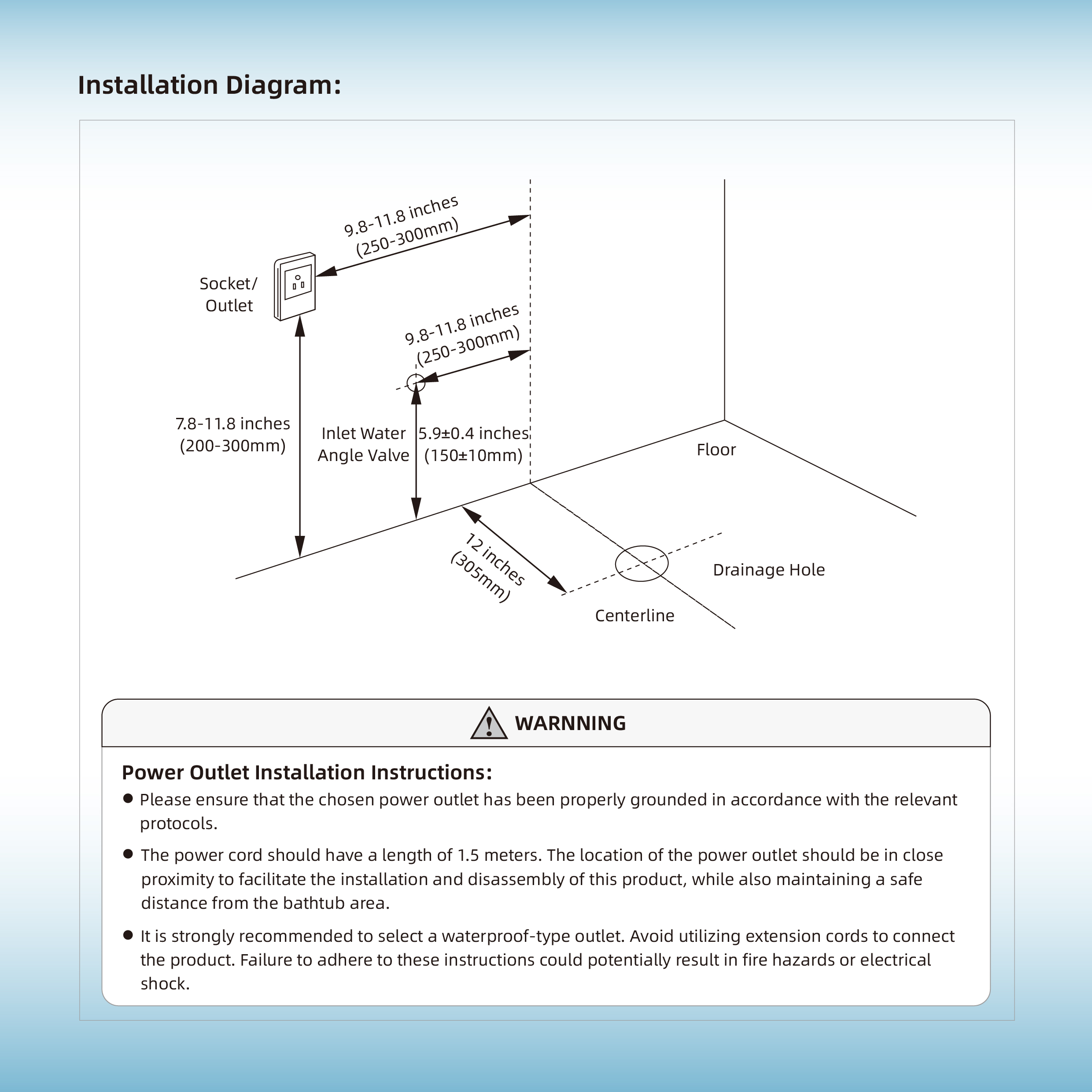 Installation Diagram:

9.8-11.8 inches
(250-300mm)

Socket/
Outlet

9.8-11.8 inches
(250-300mm)

7.8-11.8 inches
(200-300mm)

Inlet Water
Angle Valve

5.9±0.4 inches
(150±10mm)

Floor

12 inches
(305mm)

Drainage Hole

Centerline

WARNNING

Power Outlet Installation Instructions:

● Please ensure that the chosen power outlet has been properly grounded in accordance with the relevant protocols.

● The power cord should have a length of 1.5 meters. The location of the power outlet should be in close proximity to facilitate the installation and disassembly of this product, while also maintaining a safe distance from the bathtub area.

● It is strongly recommended to select a waterproof-type outlet. Avoid utilizing extension cords to connect the product. Failure to adhere to these instructions could potentially result in fire hazards or electrical shock.