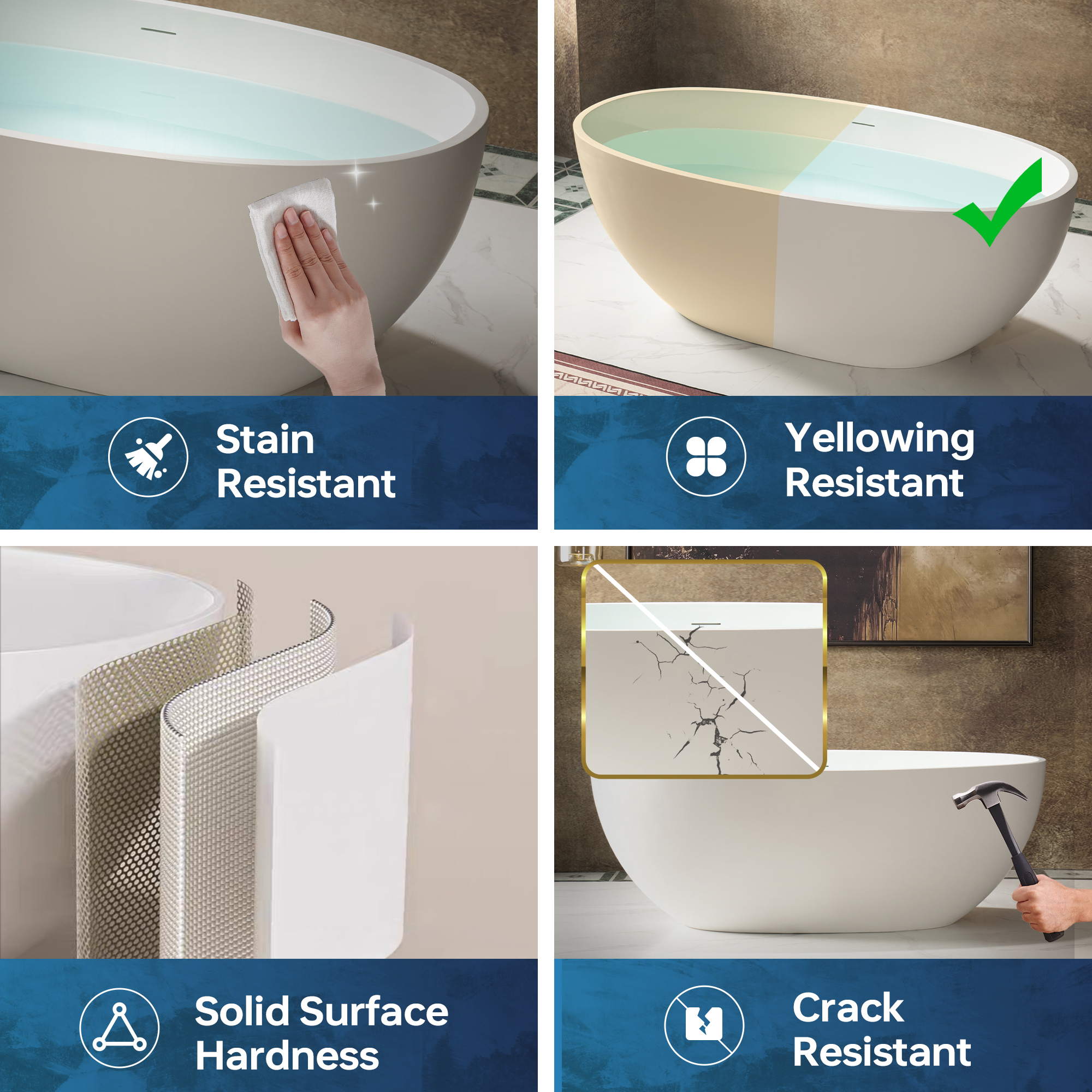 Stain Resistant

Yellowing Resistant

Solid Surface Hardness

Crack Resistant