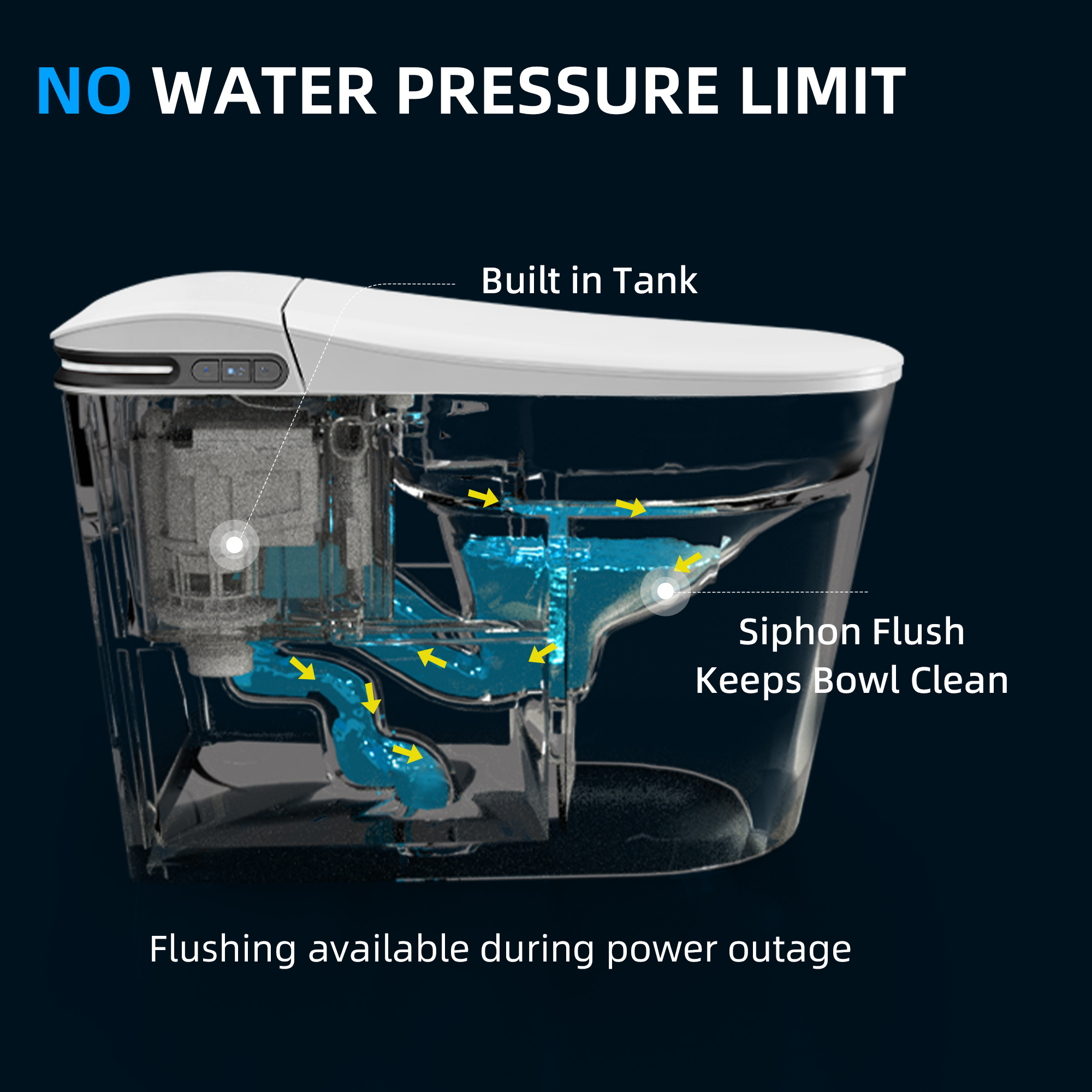 NO WATER PRESSURE LIMIT

Built in Tank

Siphon Flush
Keeps Bowl Clean

Flushing available during power outage