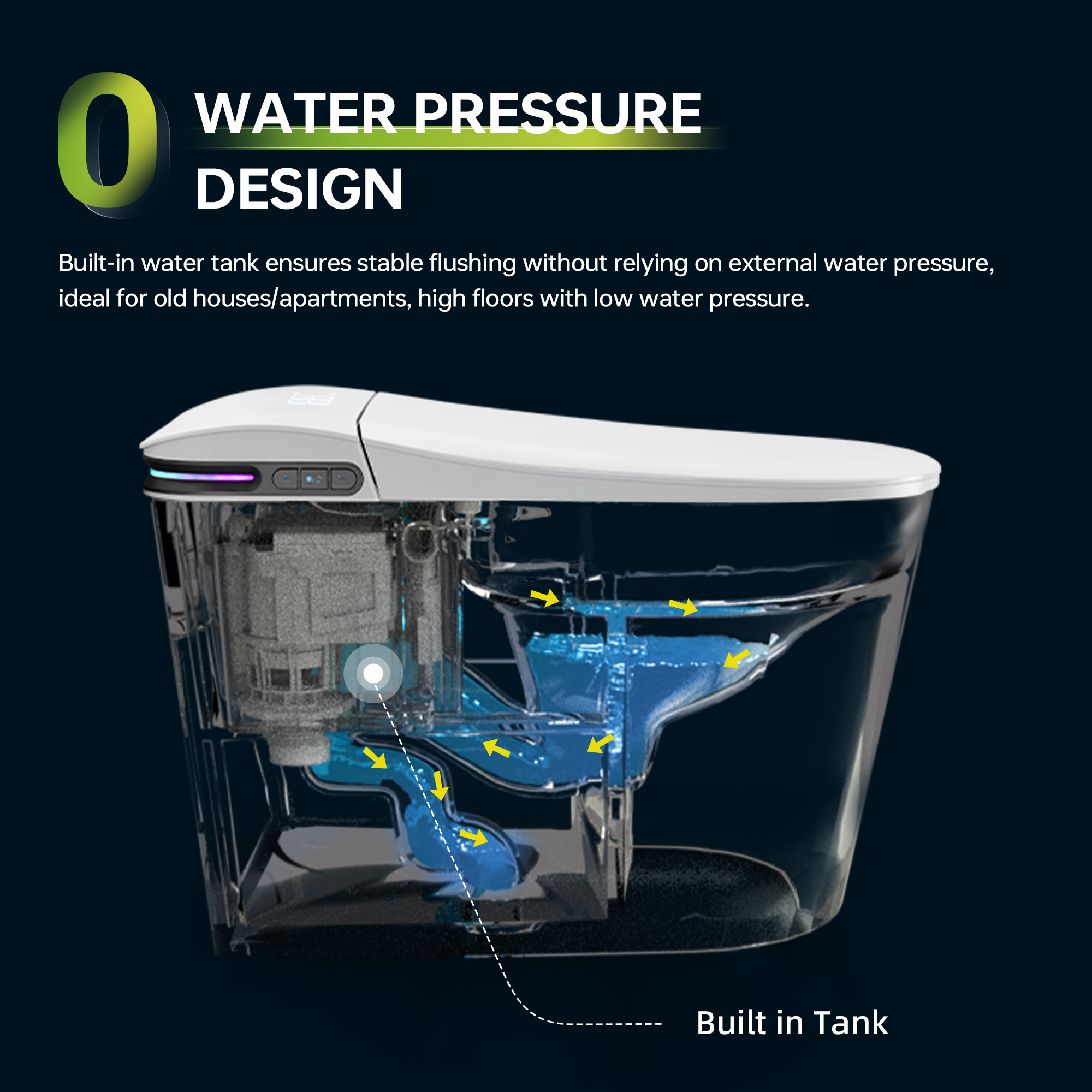 0 WATER PRESSURE DESIGN

Built-in water tank ensures stable flushing without relying on external water pressure, ideal for old houses/apartments, high floors with low water pressure.

Built in Tank