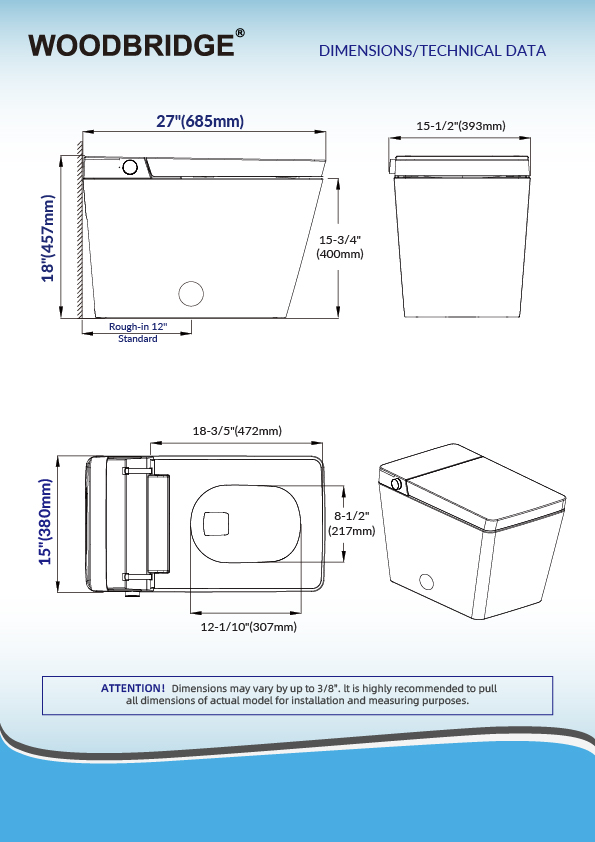 WOODBRIDGE®

DIMENSIONS/TECHNICAL DATA

27"(685mm)

15-1/2"(393mm)

18"(457mm)

15-3/4"
(400mm)

Rough-in 12"
Standard

18-3/5"(472mm)

15"(380mm)

8-1/2"
(217mm)

12-1/10"(307mm)

ATTENTION! Dimensions may vary by up to 3/8". It is highly recommended to pull all dimensions of actual model for installation and measuring purposes.