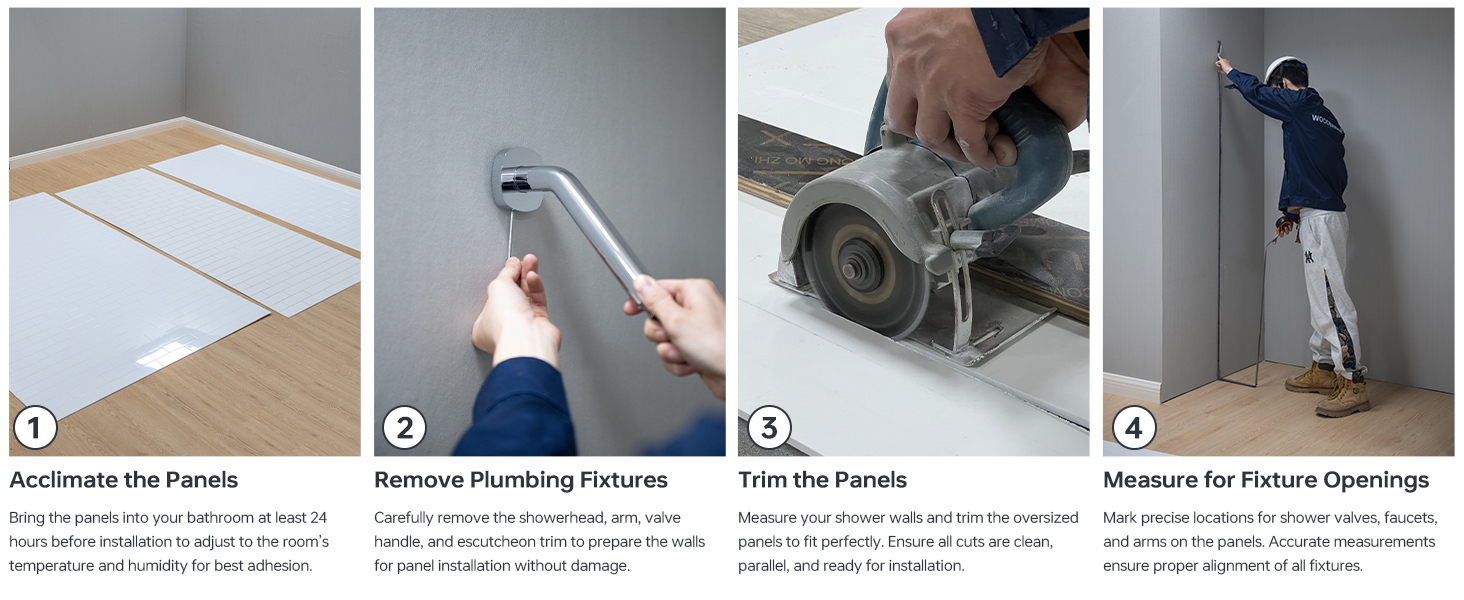 1

Acclimate the Panels

Bring the panels into your bathroom at least 24 hours before installation to adjust to the room's temperature and humidity for best adhesion.

2

Remove Plumbing Fixtures

Carefully remove the showerhead, arm, valve handle, and escutcheon trim to prepare the walls for panel installation without damage.

3

Trim the Panels

Measure your shower walls and trim the oversized panels to fit perfectly. Ensure all cuts are clean, parallel, and ready for installation.

4

Measure for Fixture Openings

Mark precise locations for shower valves, faucets, and arms on the panels. Accurate measurements ensure proper alignment of all fixtures.