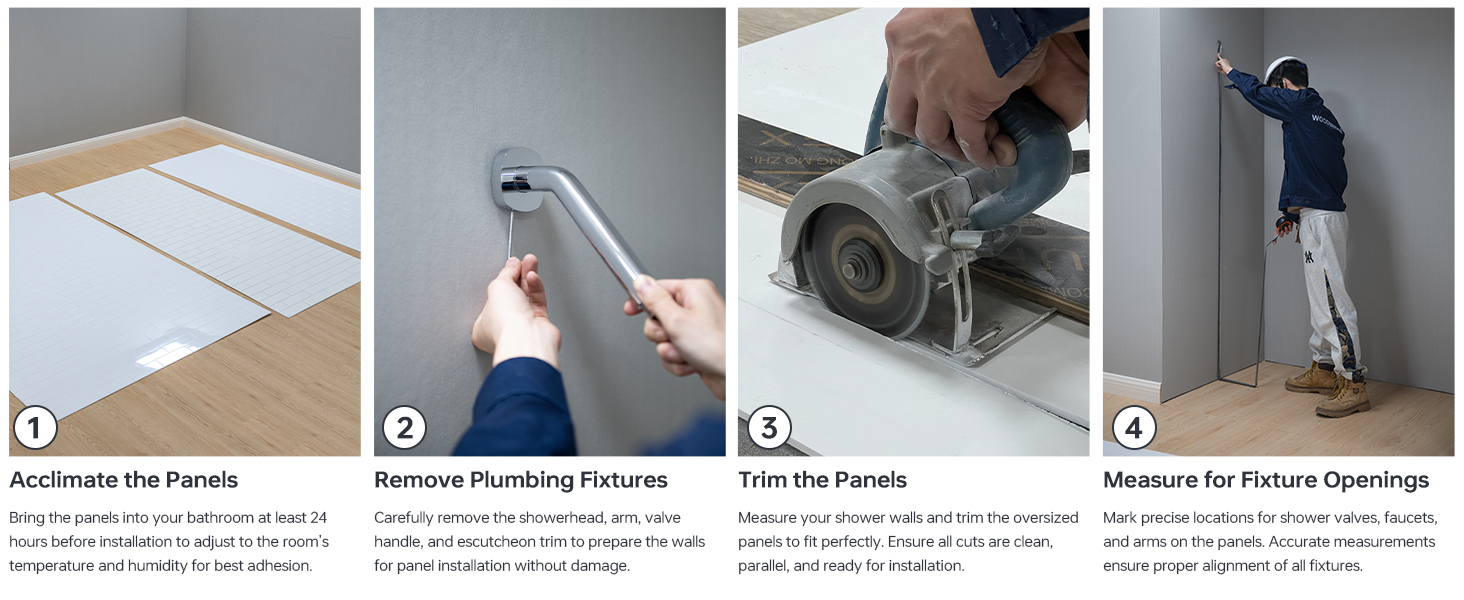 1

Acclimate the Panels

Bring the panels into your bathroom at least 24 hours before installation to adjust to the room's temperature and humidity for best adhesion.

2

Remove Plumbing Fixtures

Carefully remove the showerhead, arm, valve handle, and escutcheon trim to prepare the walls for panel installation without damage.

3

Trim the Panels

Measure your shower walls and trim the oversized panels to fit perfectly. Ensure all cuts are clean, parallel, and ready for installation.

4

Measure for Fixture Openings

Mark precise locations for shower valves, faucets, and arms on the panels. Accurate measurements ensure proper alignment of all fixtures.