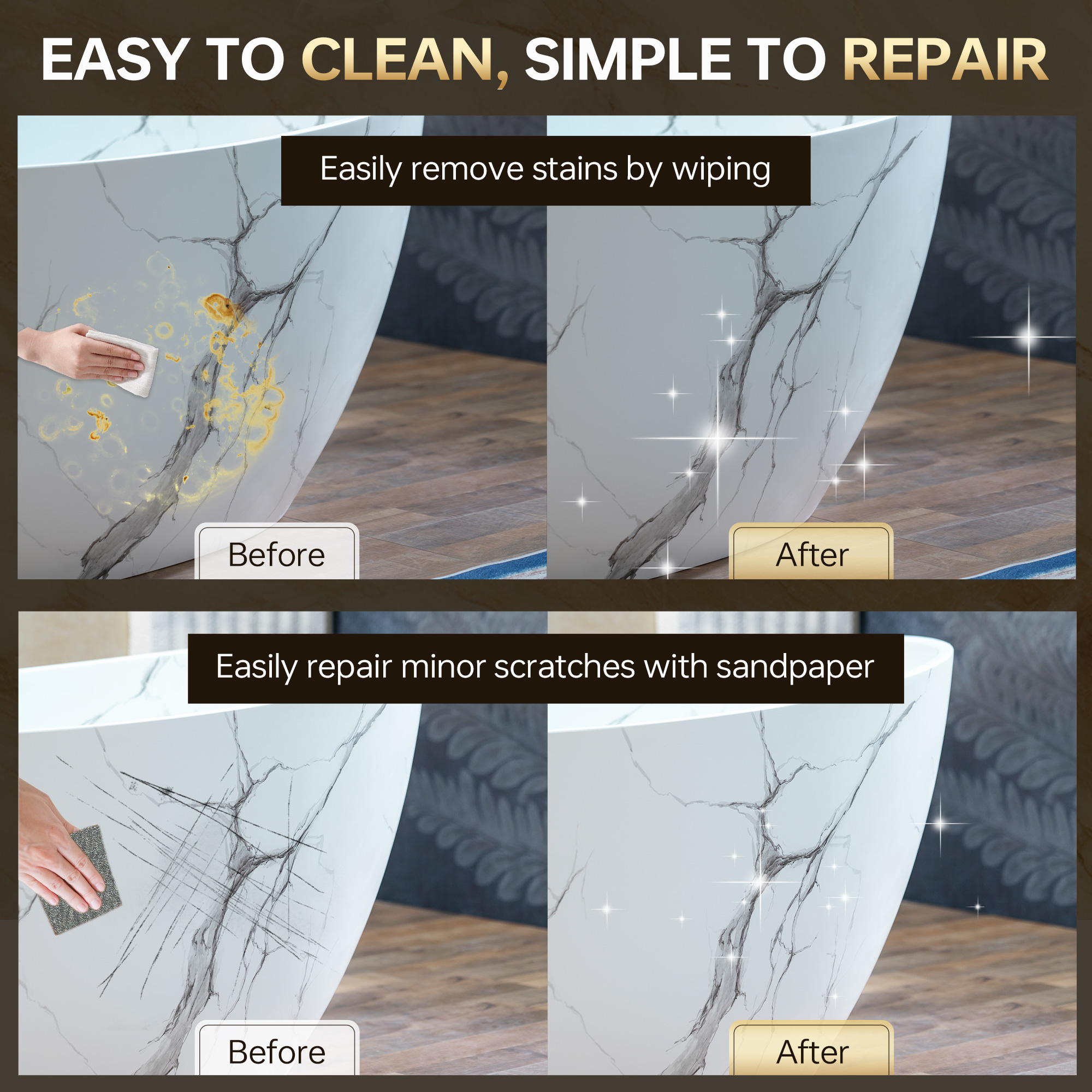 EASY TO CLEAN, SIMPLE TO REPAIR

Easily remove stains by wiping

Before

After

Easily repair minor scratches with sandpaper

Before

After